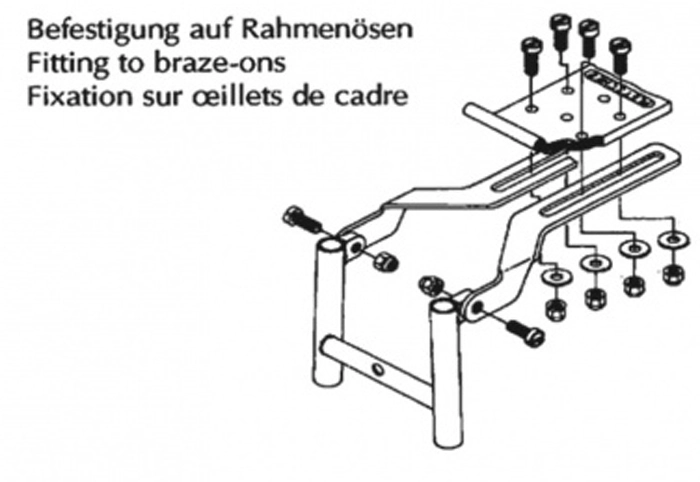 Befestigung auf Rahmenösen
Fitting to braze-ons
Fixation sur œillets de cadre