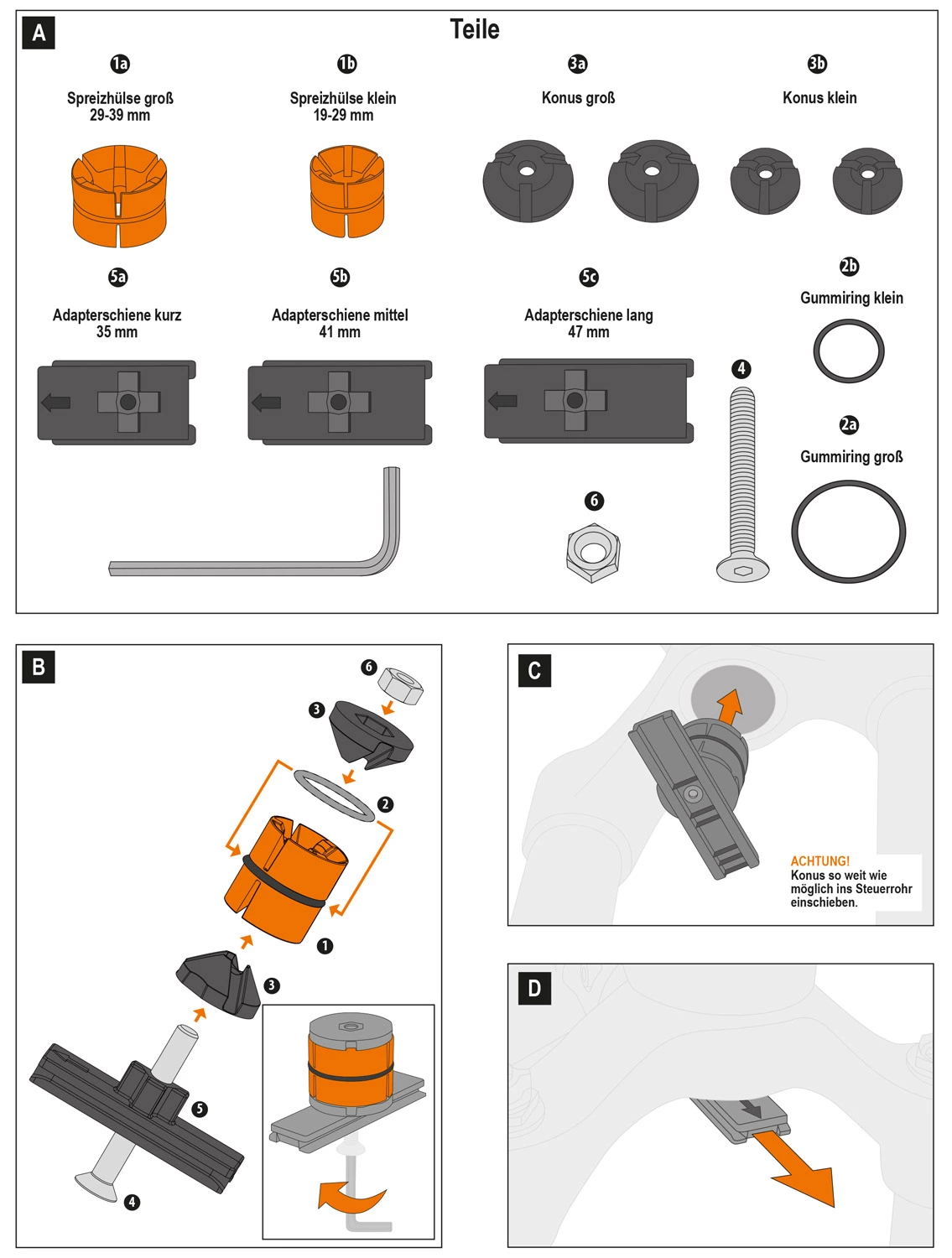 A

Teile

1a
Spreizhülse groß
29-39 mm

1b
Spreizhülse klein
19-29 mm

3a
Konus groß

3b
Konus klein

5a
Adapterschiene kurz
35 mm

5b
Adapterschiene mittel
41 mm

5c
Adapterschiene lang
47 mm

2b
Gummiring klein

4

2a
Gummiring groß

6

B

6
3
2
1
3
5
4

C

ACHTUNG!
Konus so weit wie möglich ins Steuerrohr einschieben.

D