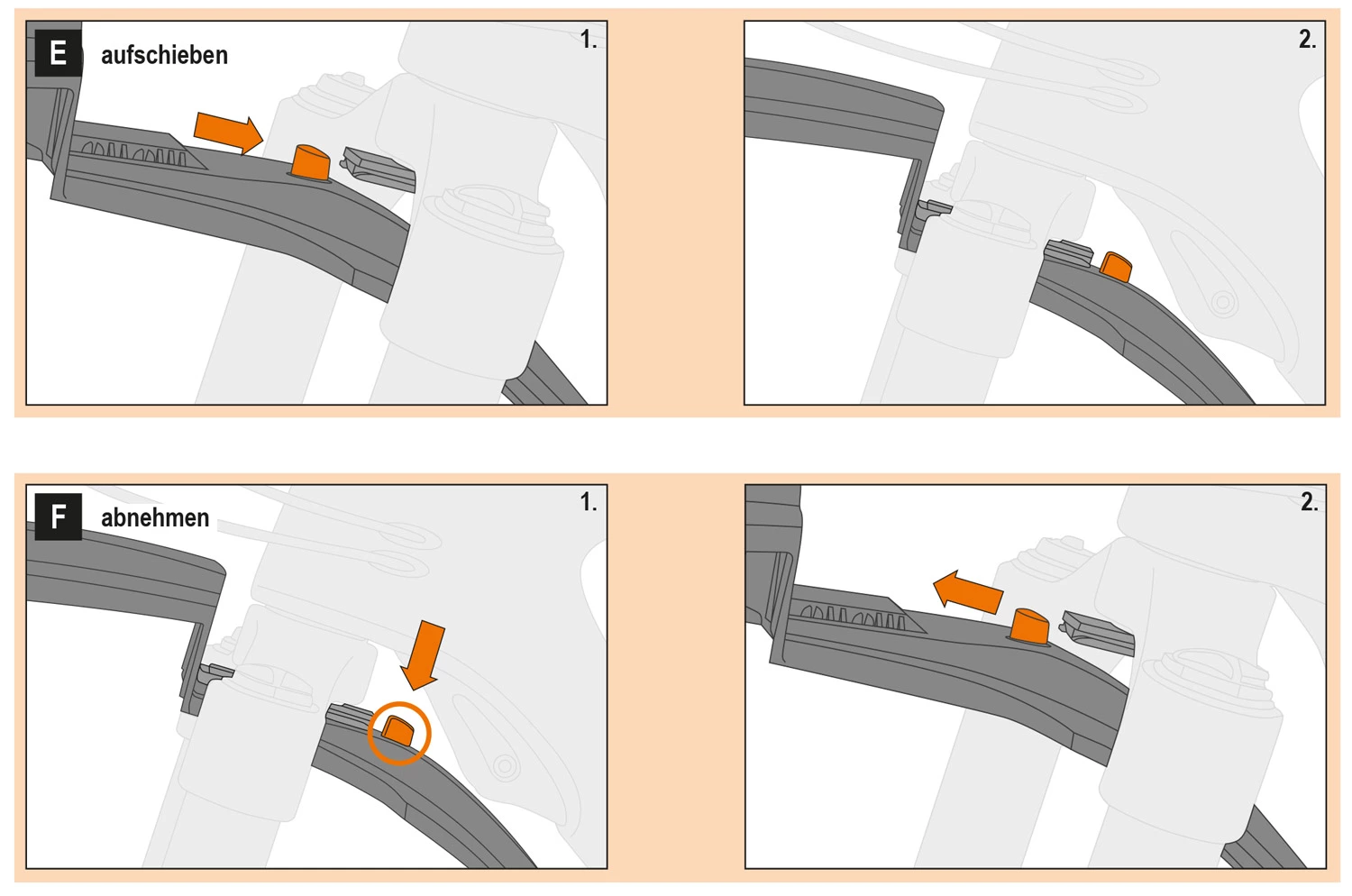 E aufschieben

1.

2.

F abnehmen

1.

2.